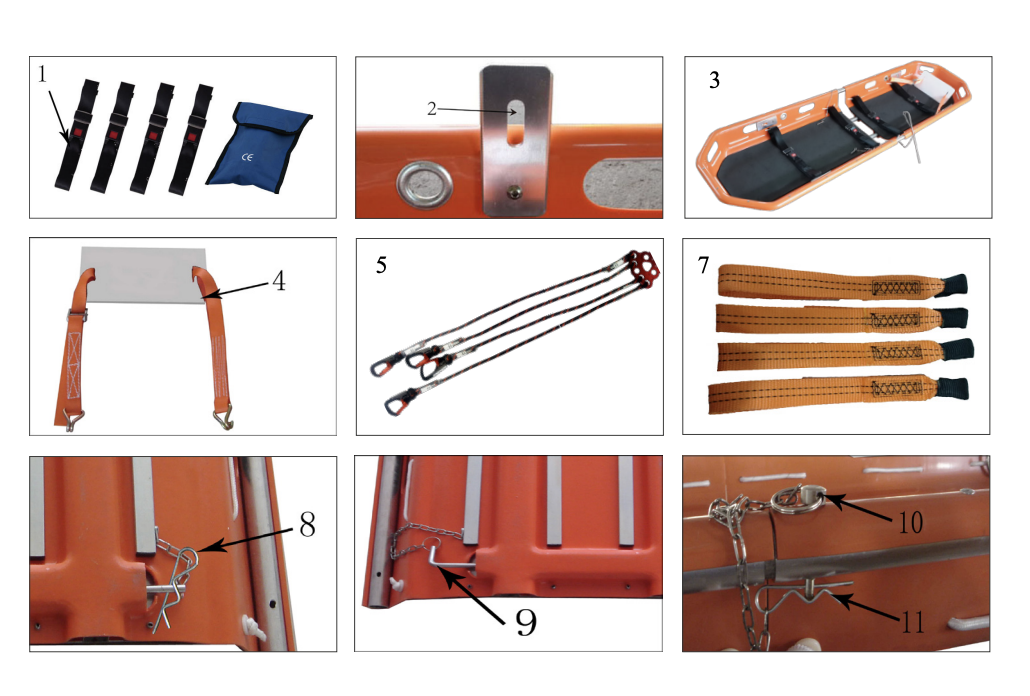 1

CE

2

3

4

5

7

8

9

10

11