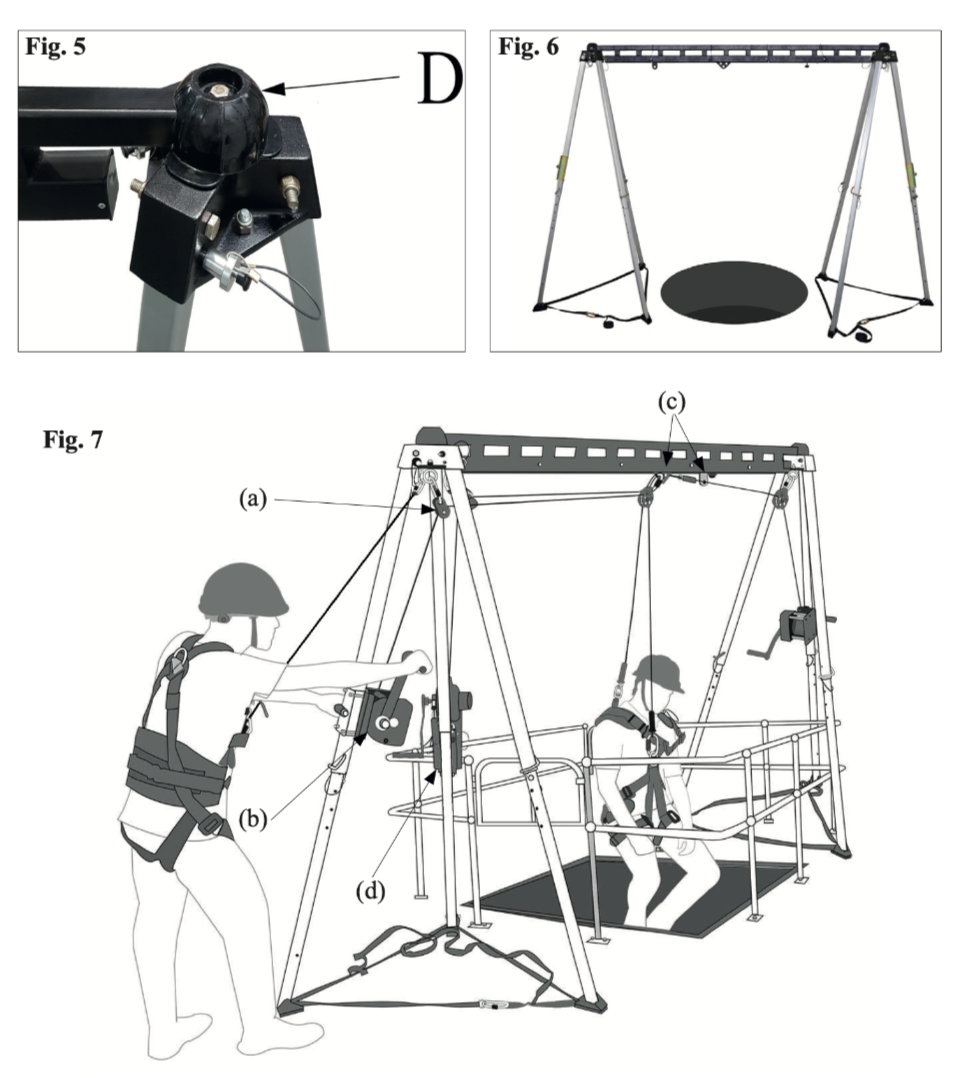 Fig. 5

D

Fig. 6

Fig. 7

(c)

(a)

(b)

(d)