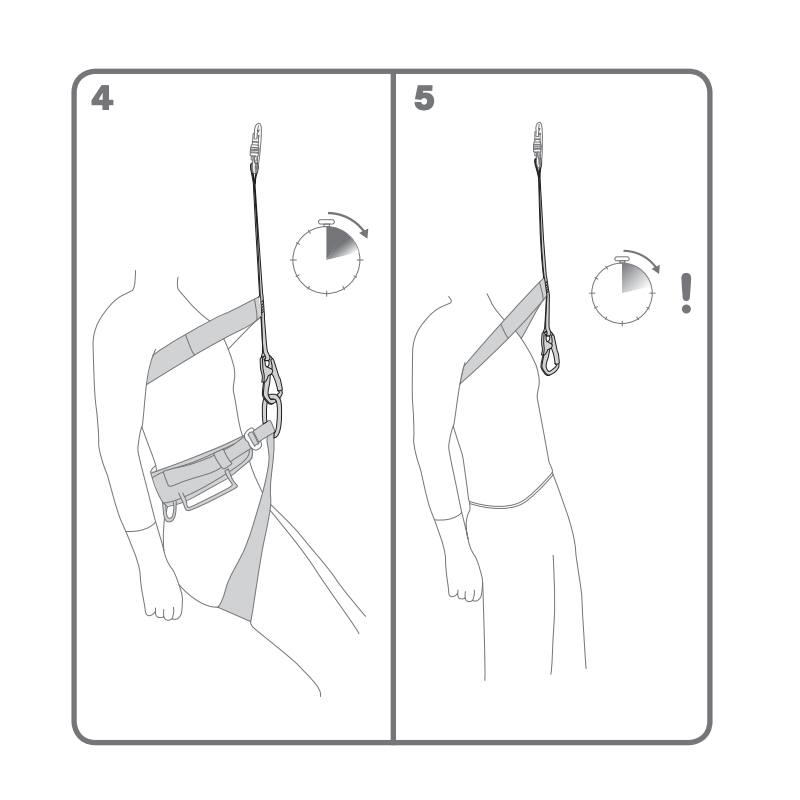 4

5

!