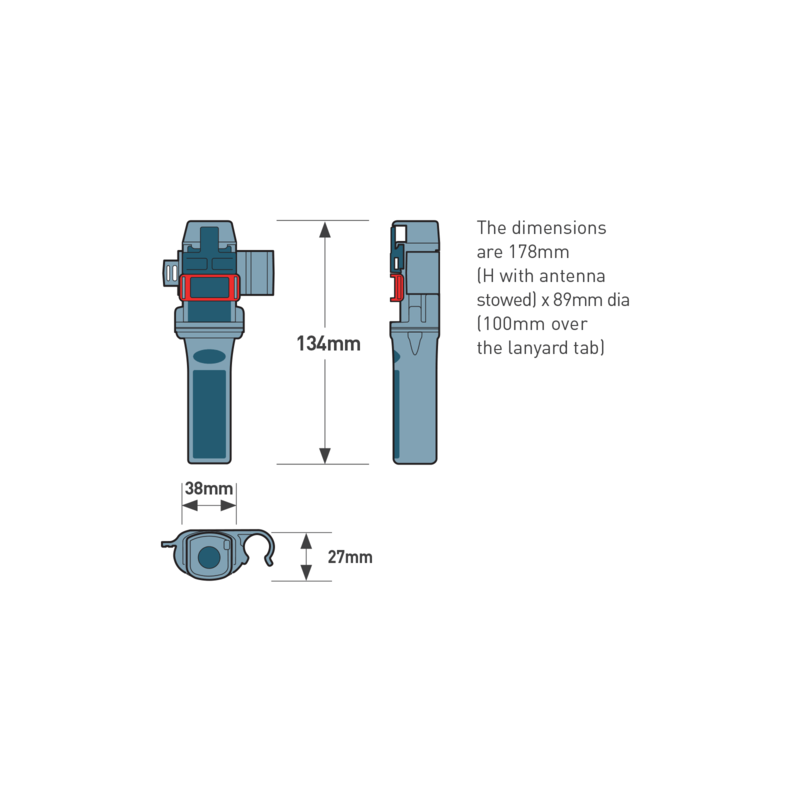 134mm

The dimensions are 178mm (H with antenna stowed) x 89mm dia (100mm over the lanyard tab)

38mm

27mm