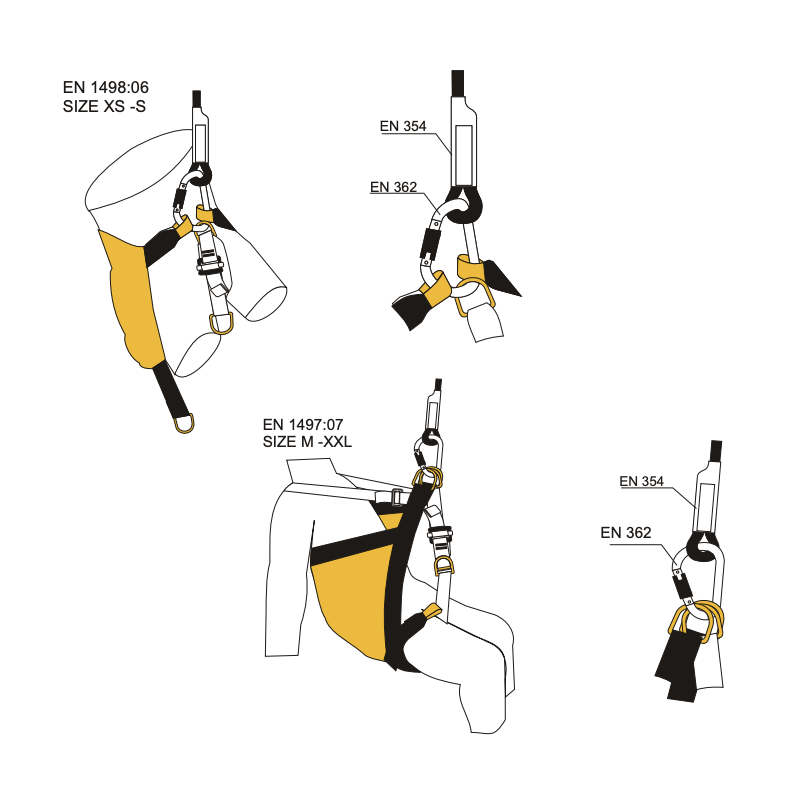 EN 1498:06
SIZE XS -S

EN 354

EN 362

EN 1497:07
SIZE M -XXL

EN 354

EN 362